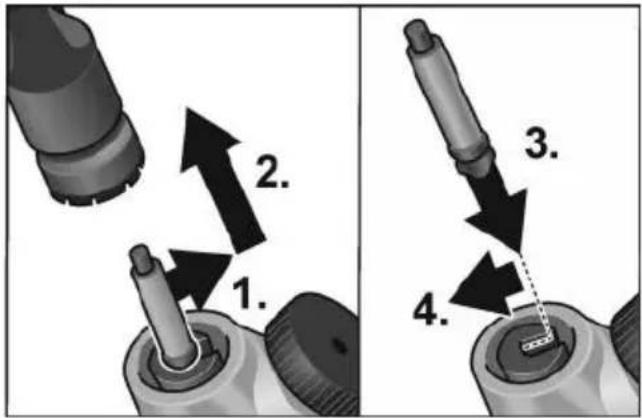 2.

1.

3.

4.