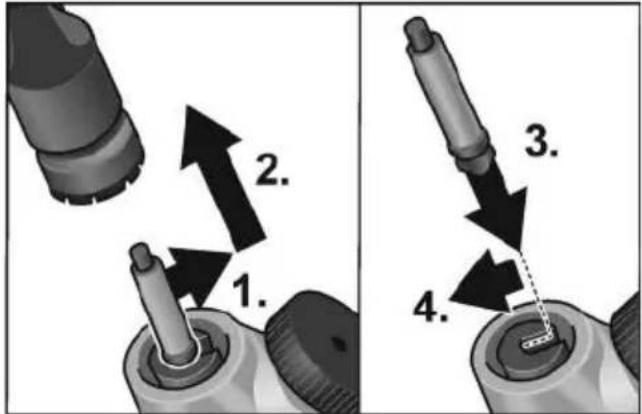 2.

1.

3.

4.