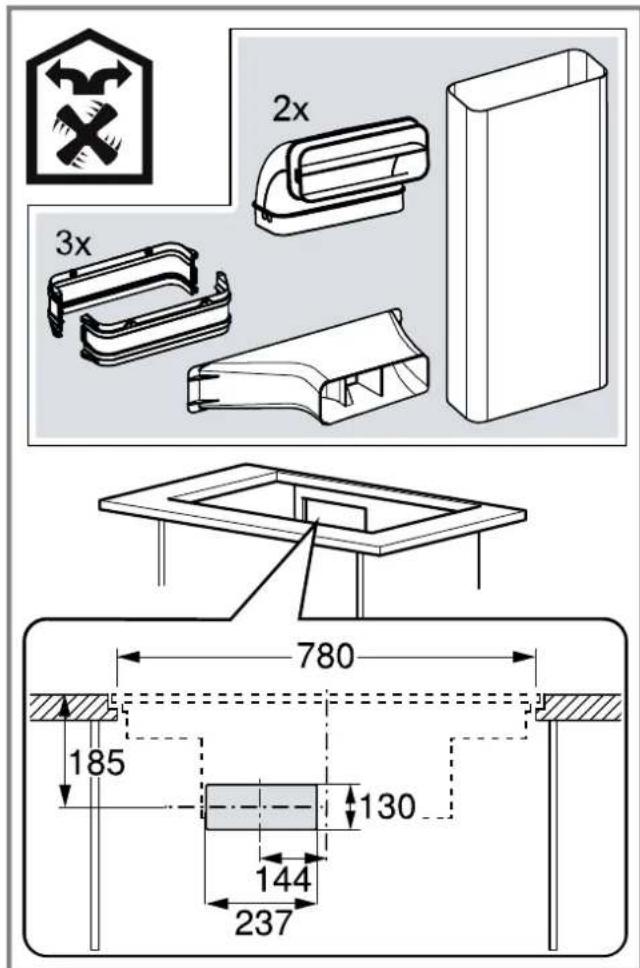 2x
3x
780
185
130
144
237