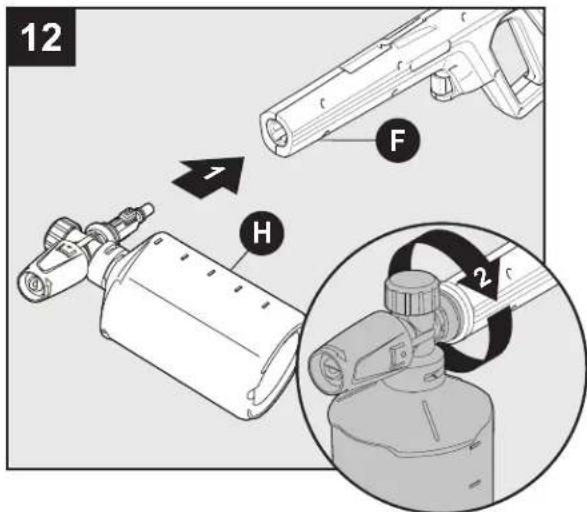 12
F
1
H
2