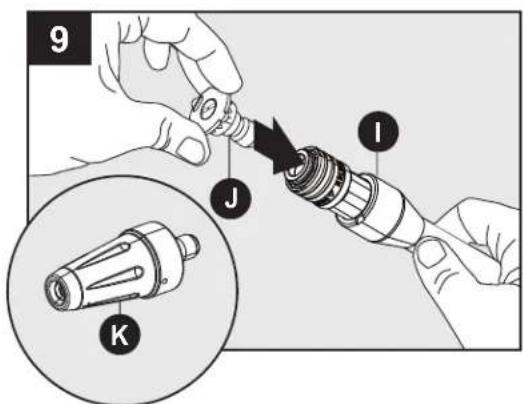 9

I

J

K