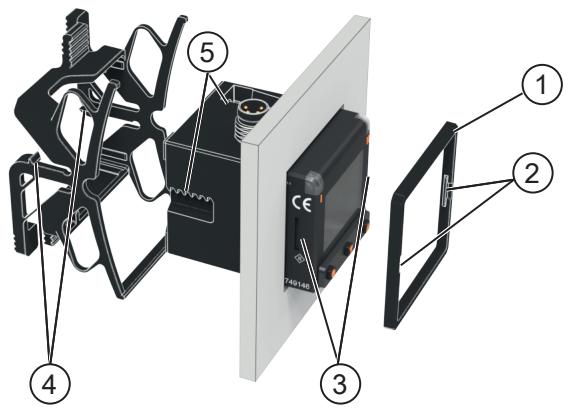 5
1
2
CE
749146
4
3