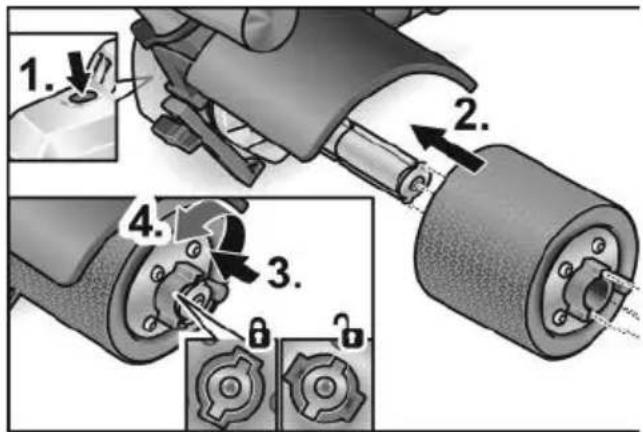 1.
2.
4.
3.