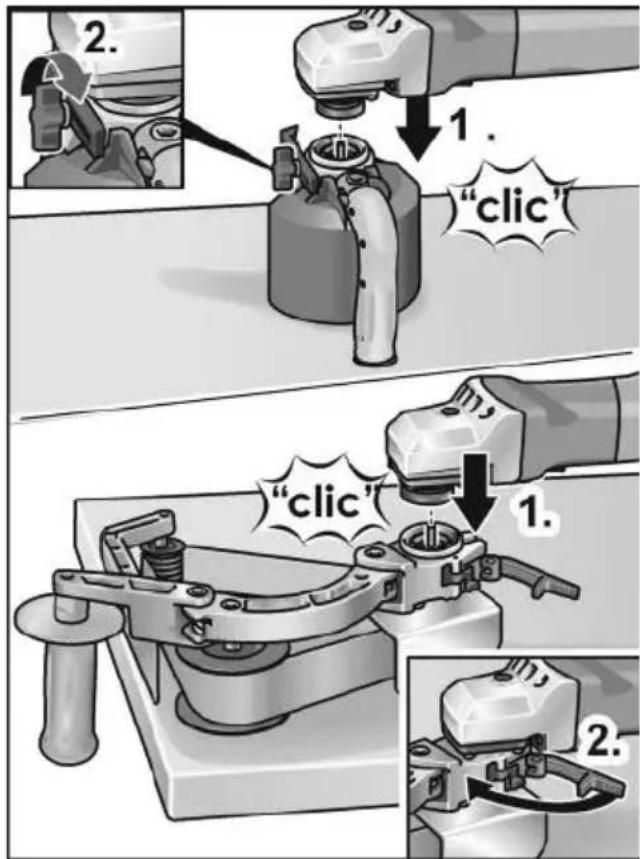 2.

1.

"clic"

"clic"

1.

2.