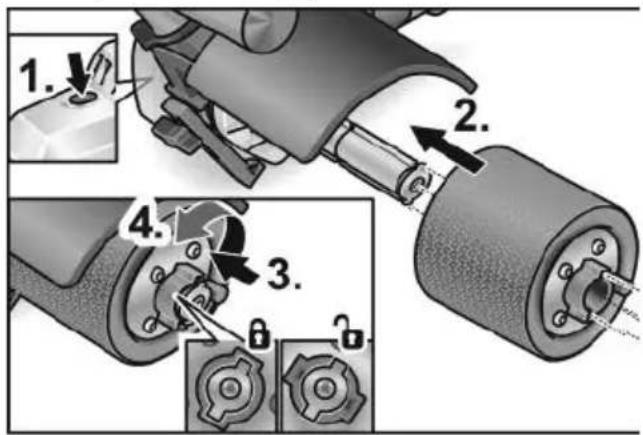 1.
2.
4.
3.