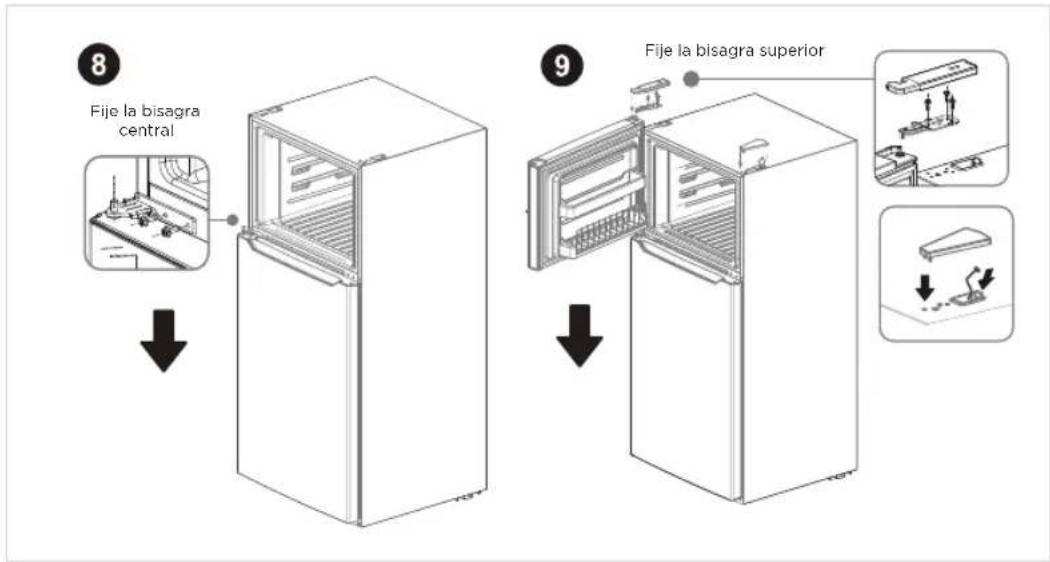 8

Fije la bisagra central

9

Fije la bisagra superior