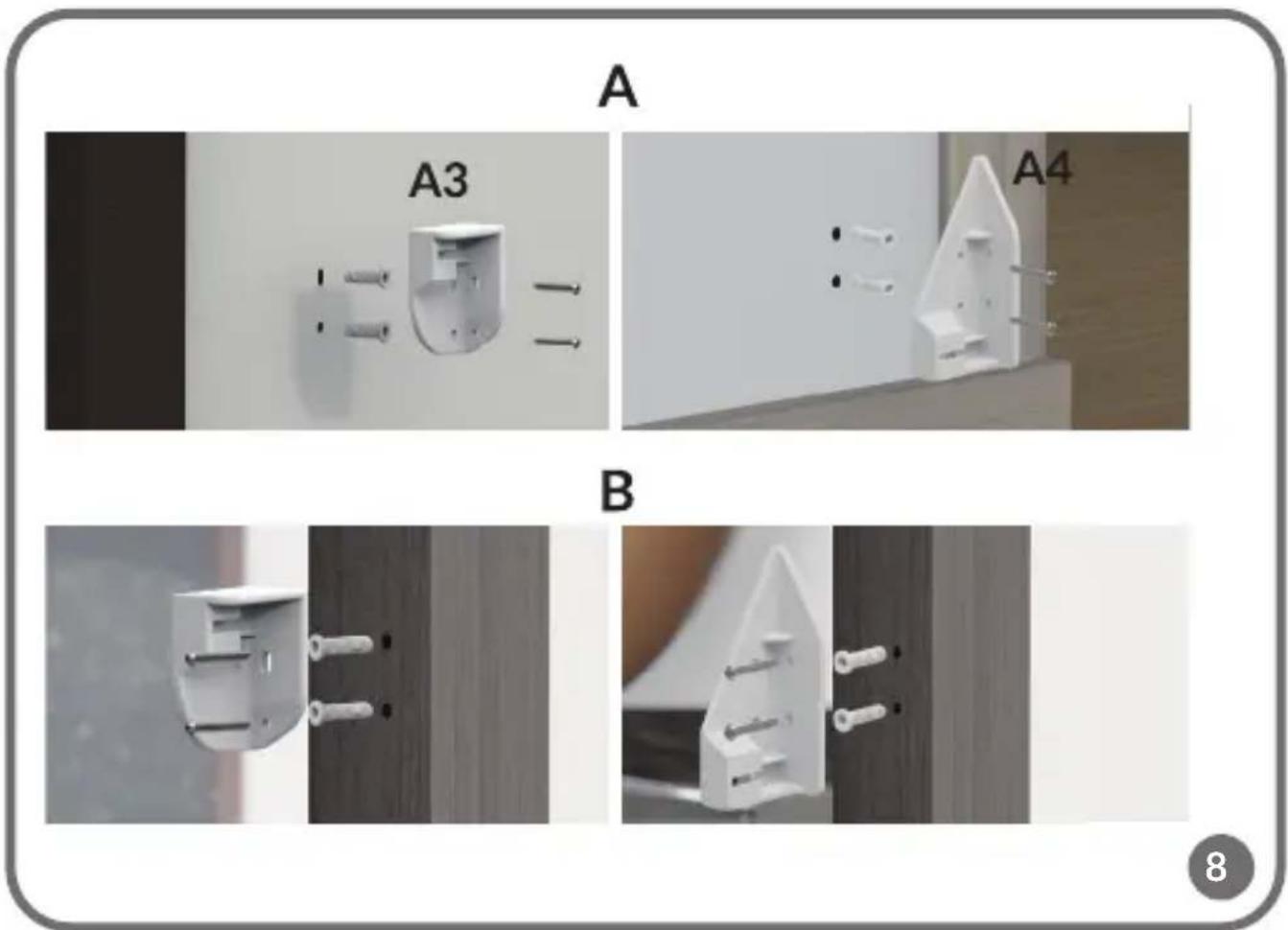 A

A3

A4

B

8