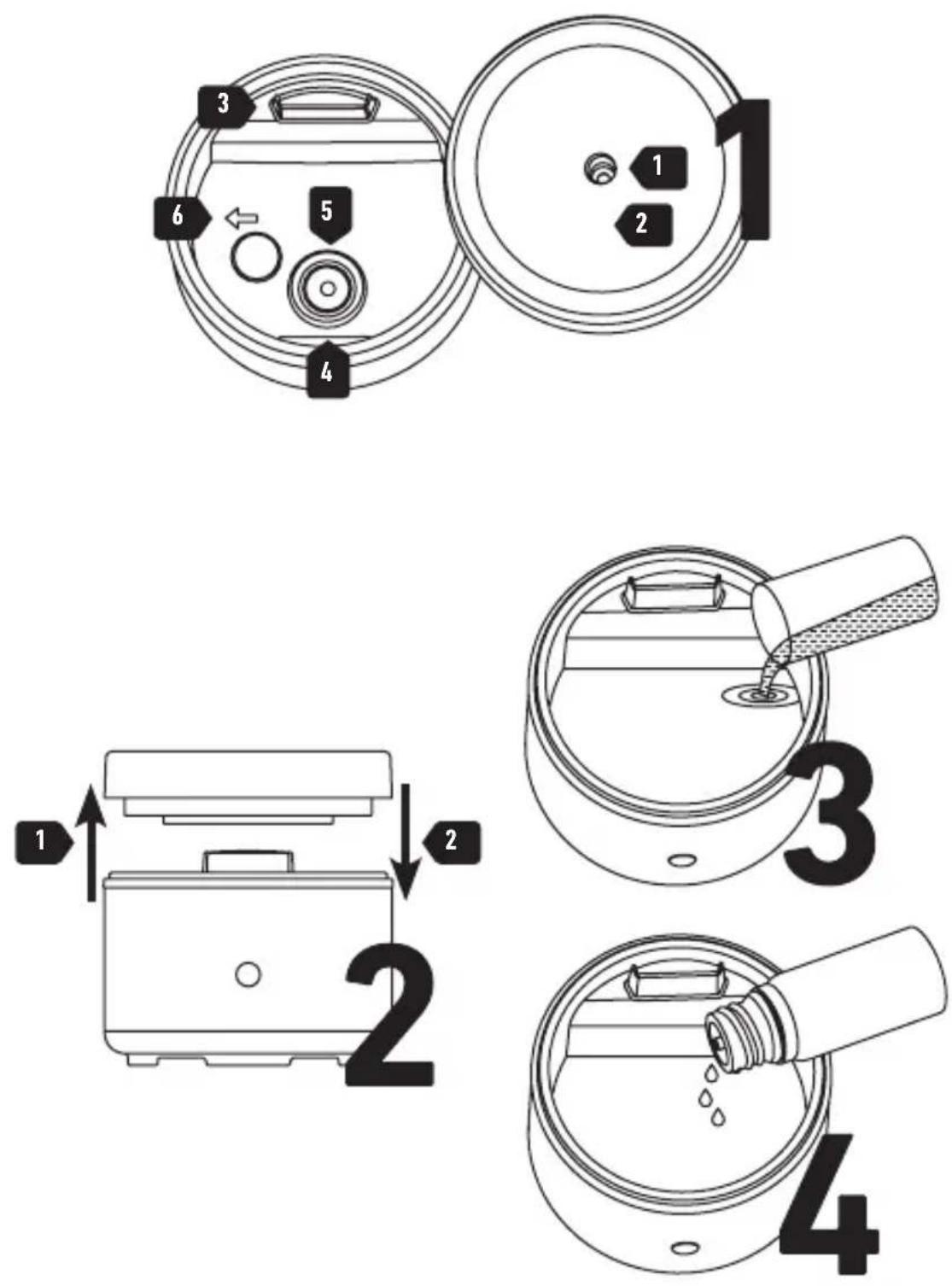 3
6
5
4
1
2
1
1
2
2
3
4