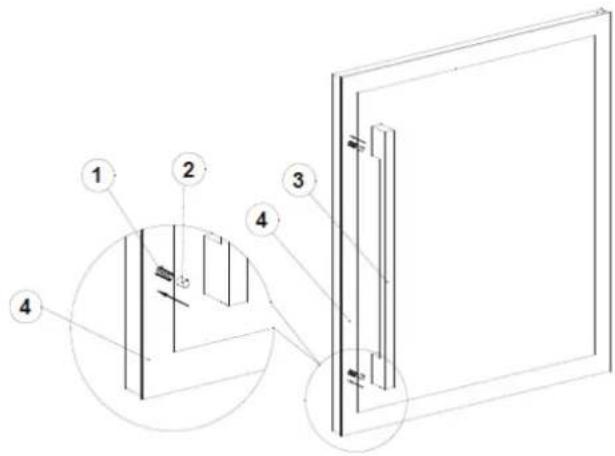 1
2
3
4
4