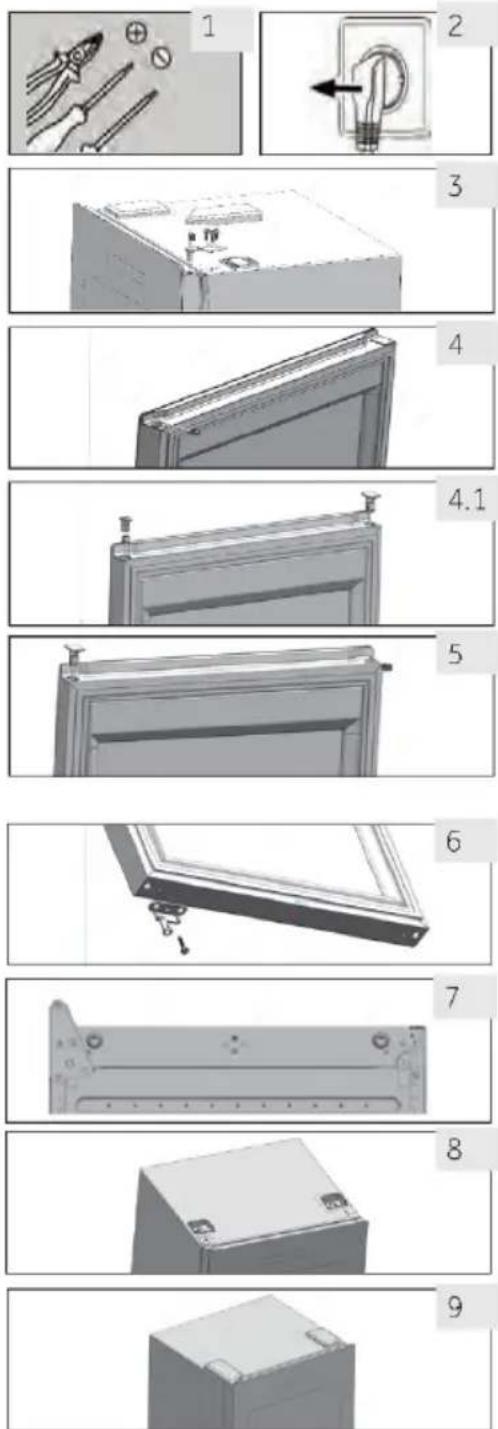 1

2

3

4

4.1

5

6

7

8

9