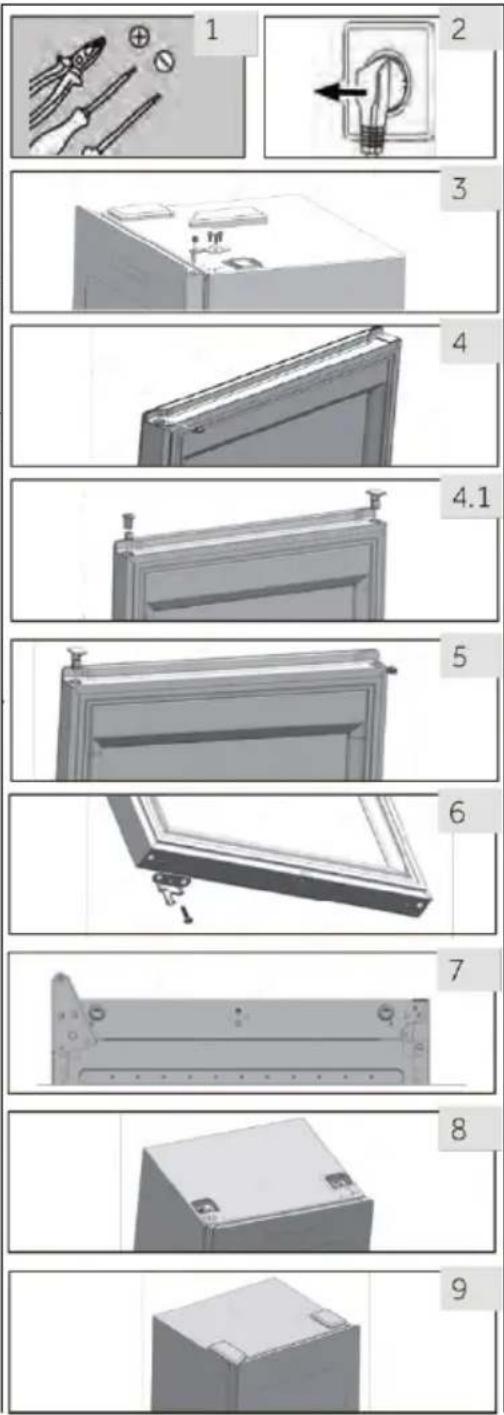 1
2
3
4
4.1
5
6
7
8
9