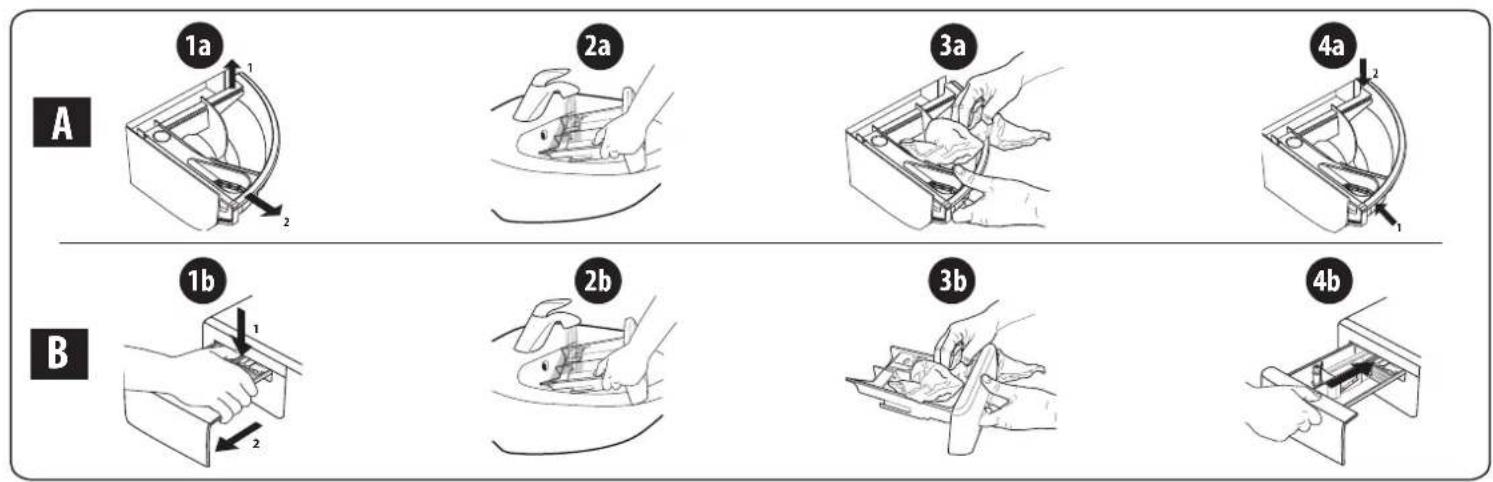 A

1a
1
2

2a

3a

4a
2
1

B

1b
1
2

2b

3b

4b