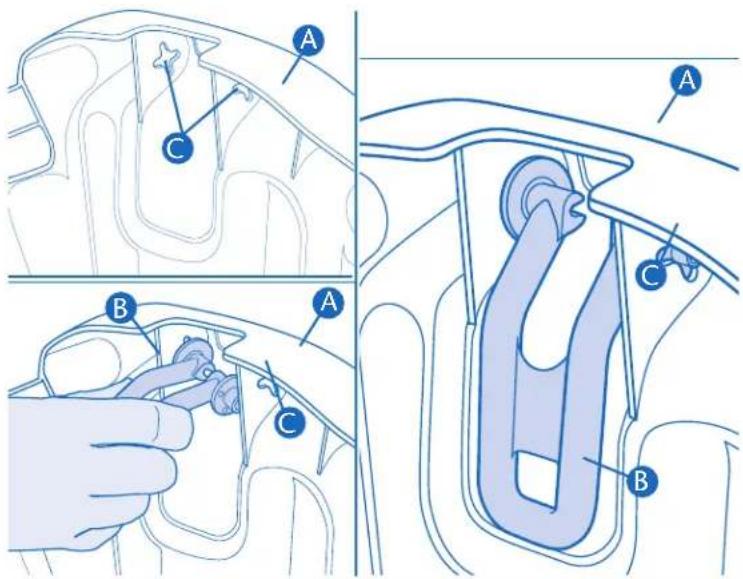 A
C
B
A
C
A
C
B