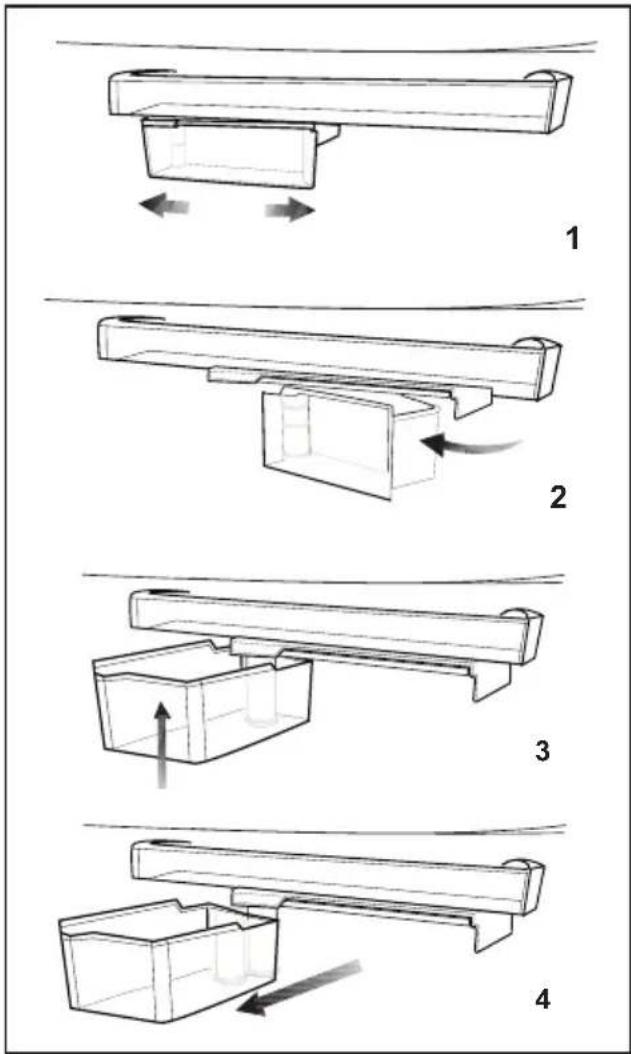 1

2

3

4