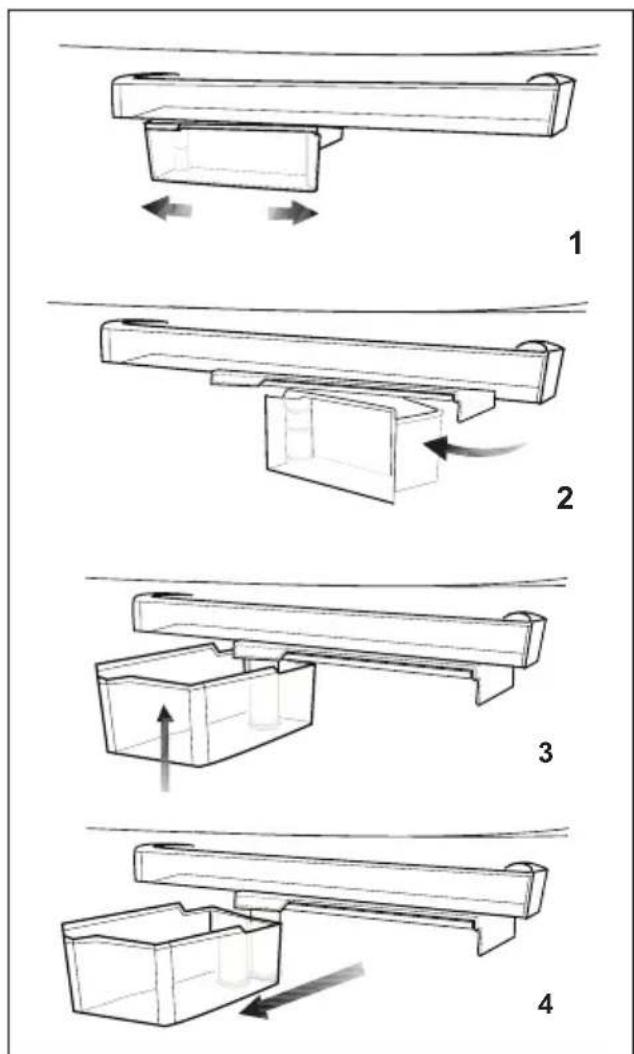 1

2

3

4