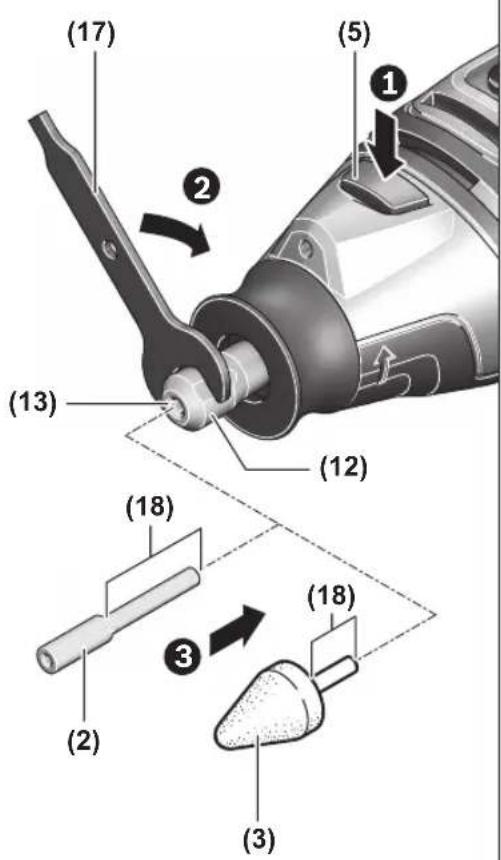 (17)
(5)
1
2
(13)
(12)
(18)
(18)
3
(2)
(3)