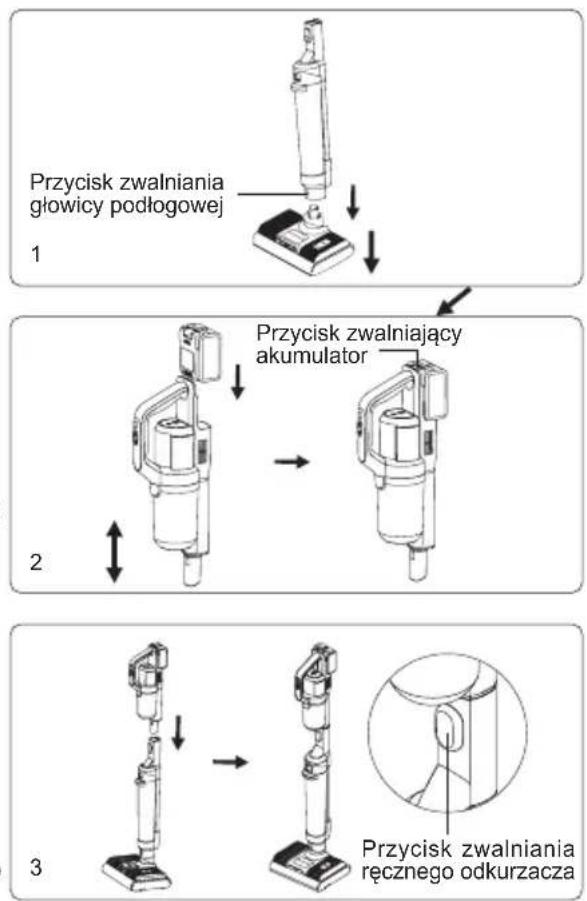 Przycisk zwalniania głowicy podłogowej

1

Przycisk zwalniający akumulator

2

3

Przycisk zwalniania ręcznego odkurzacza