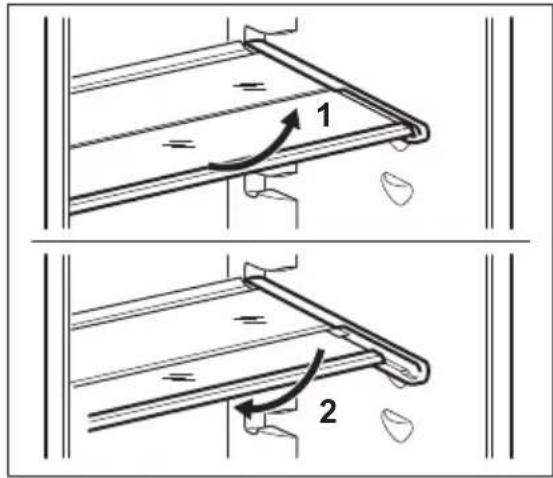 1

2