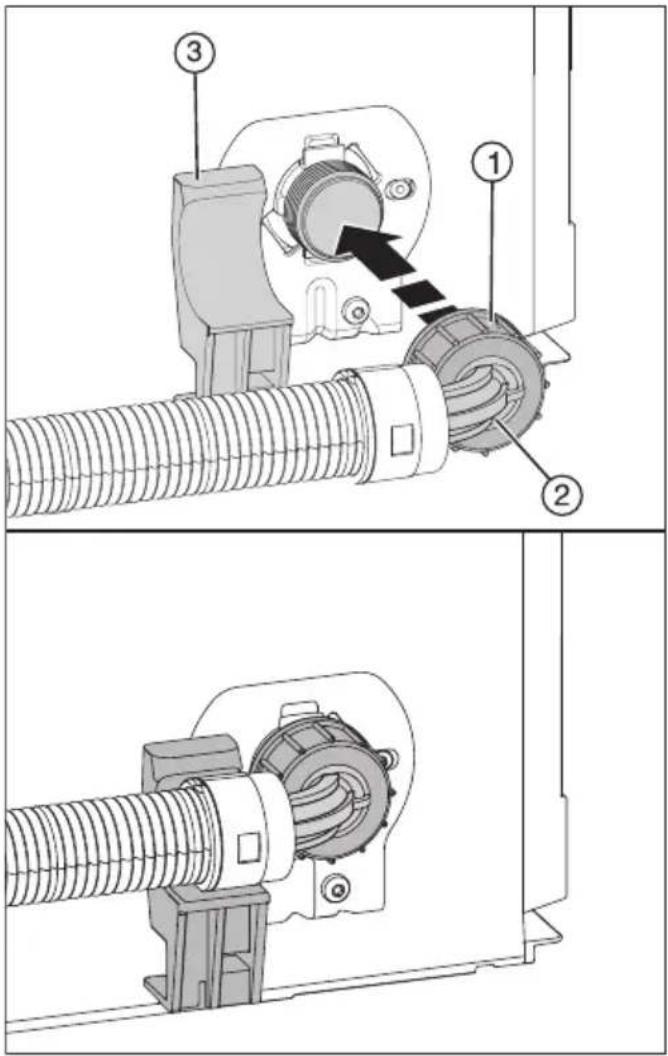 3
1
2