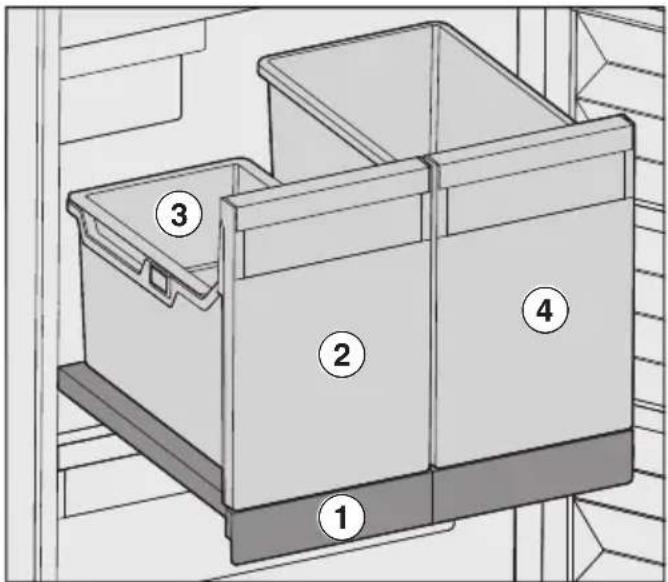 3
2
4
1