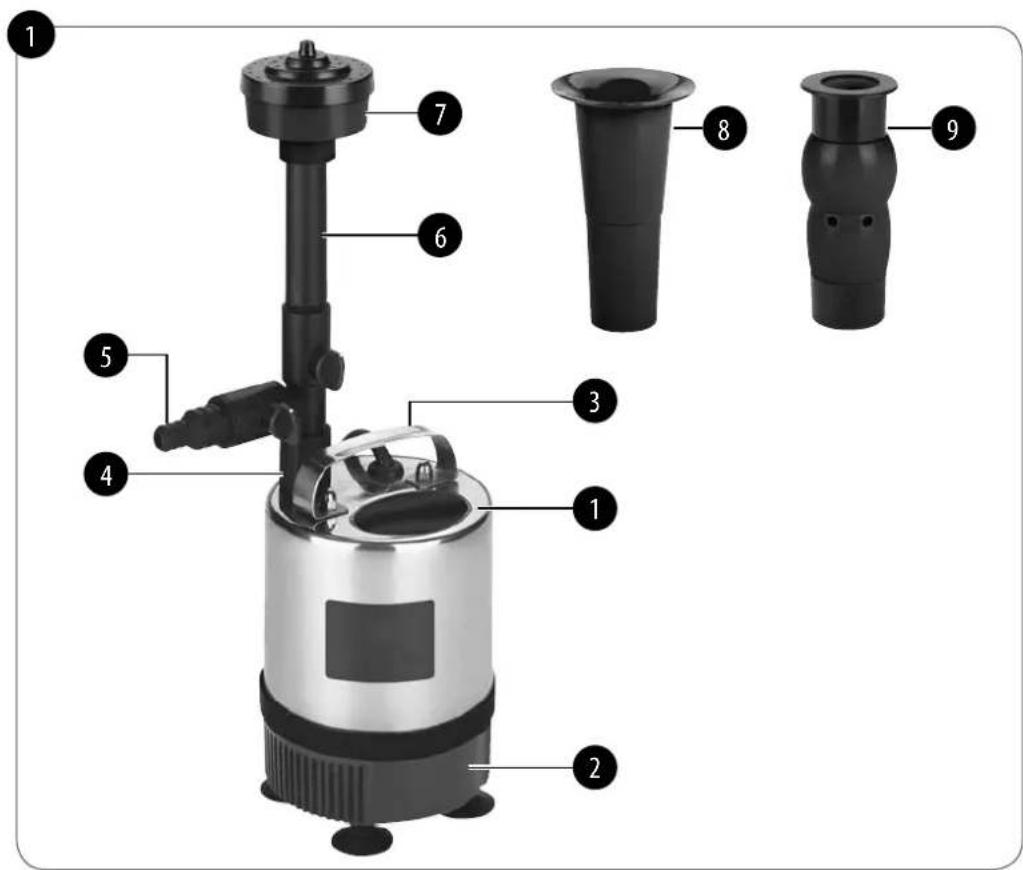 1
7
8
9
6
5
3
4
1
2