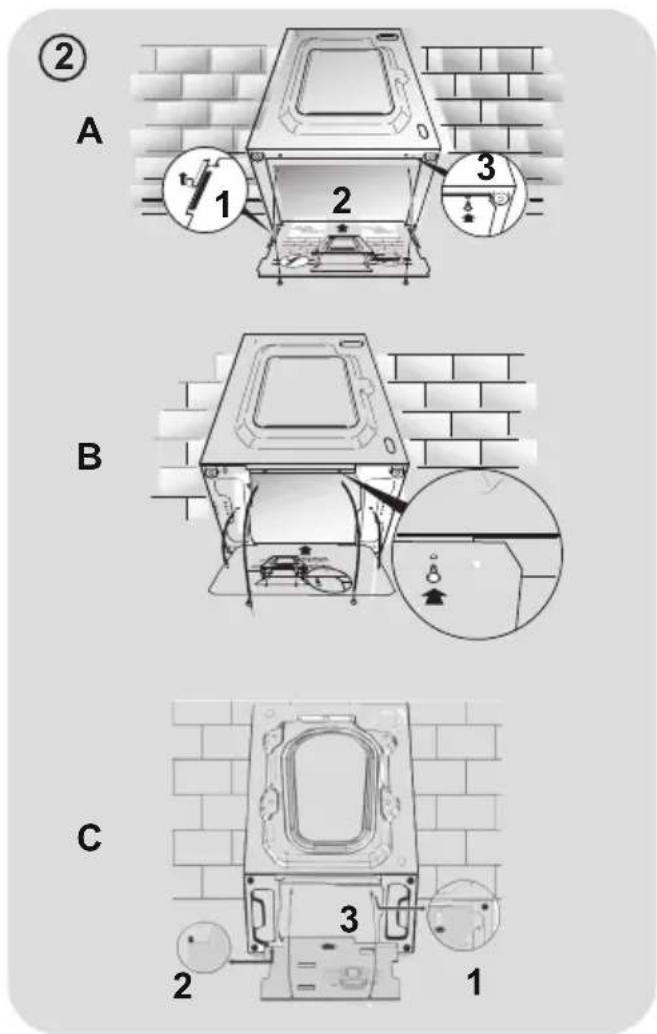 ②
A
1
2
3
B
C
3
2
1