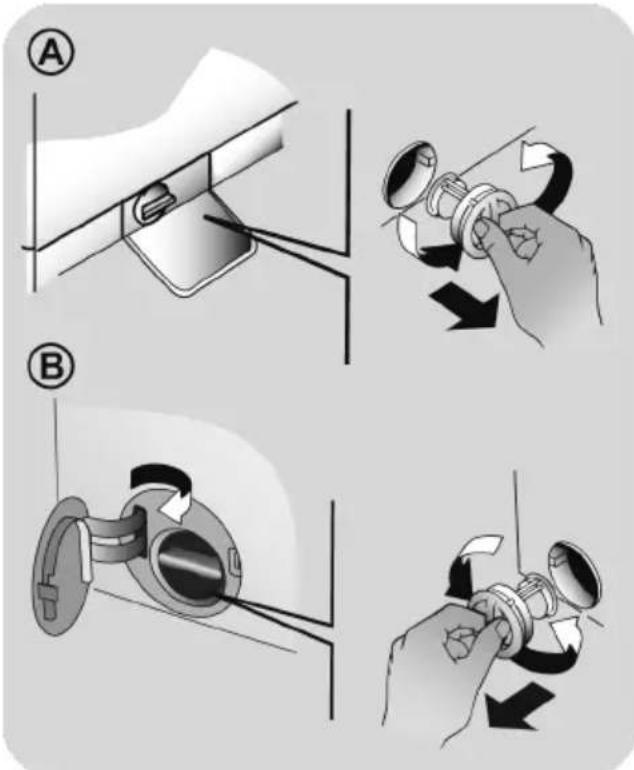 A

B