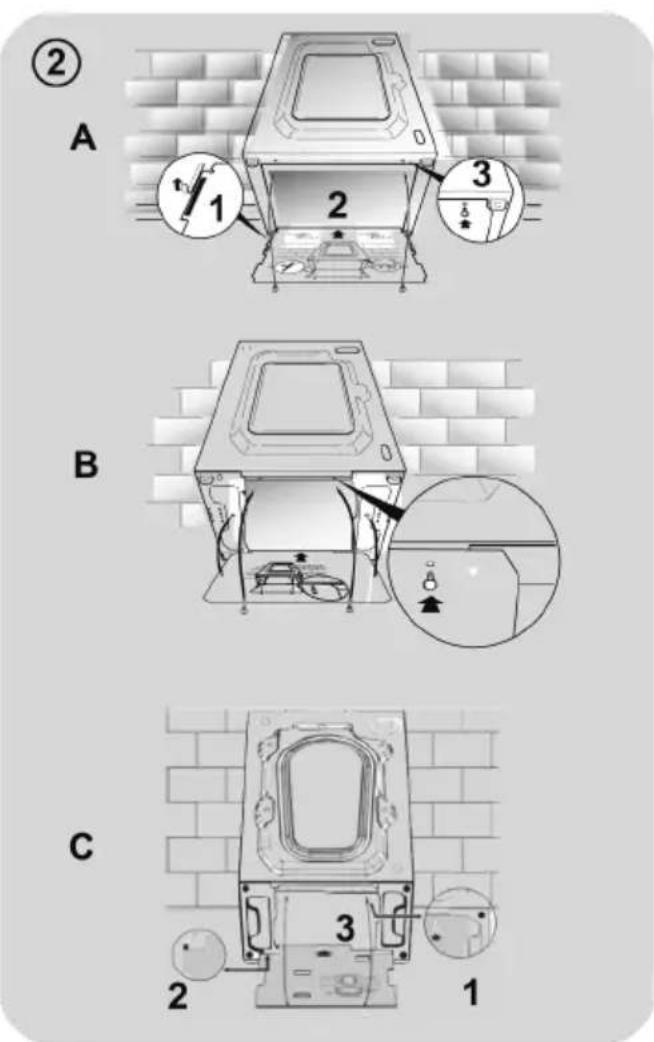 ②

A

1

2

3

B

C

3

2

1