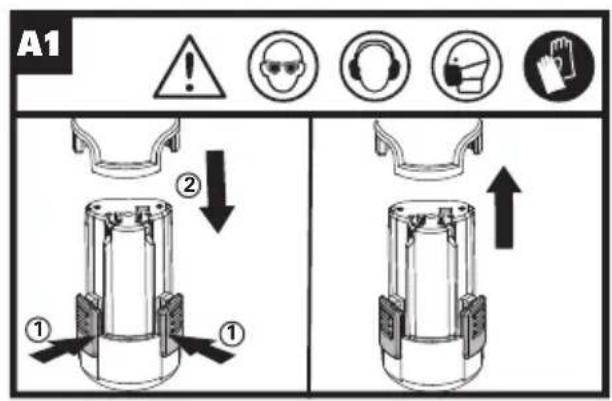 A1

②

①

①