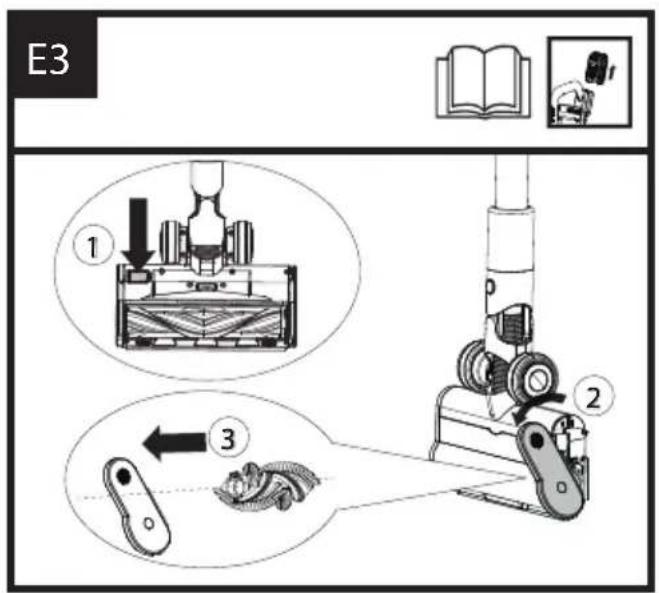 E3

1

2

3