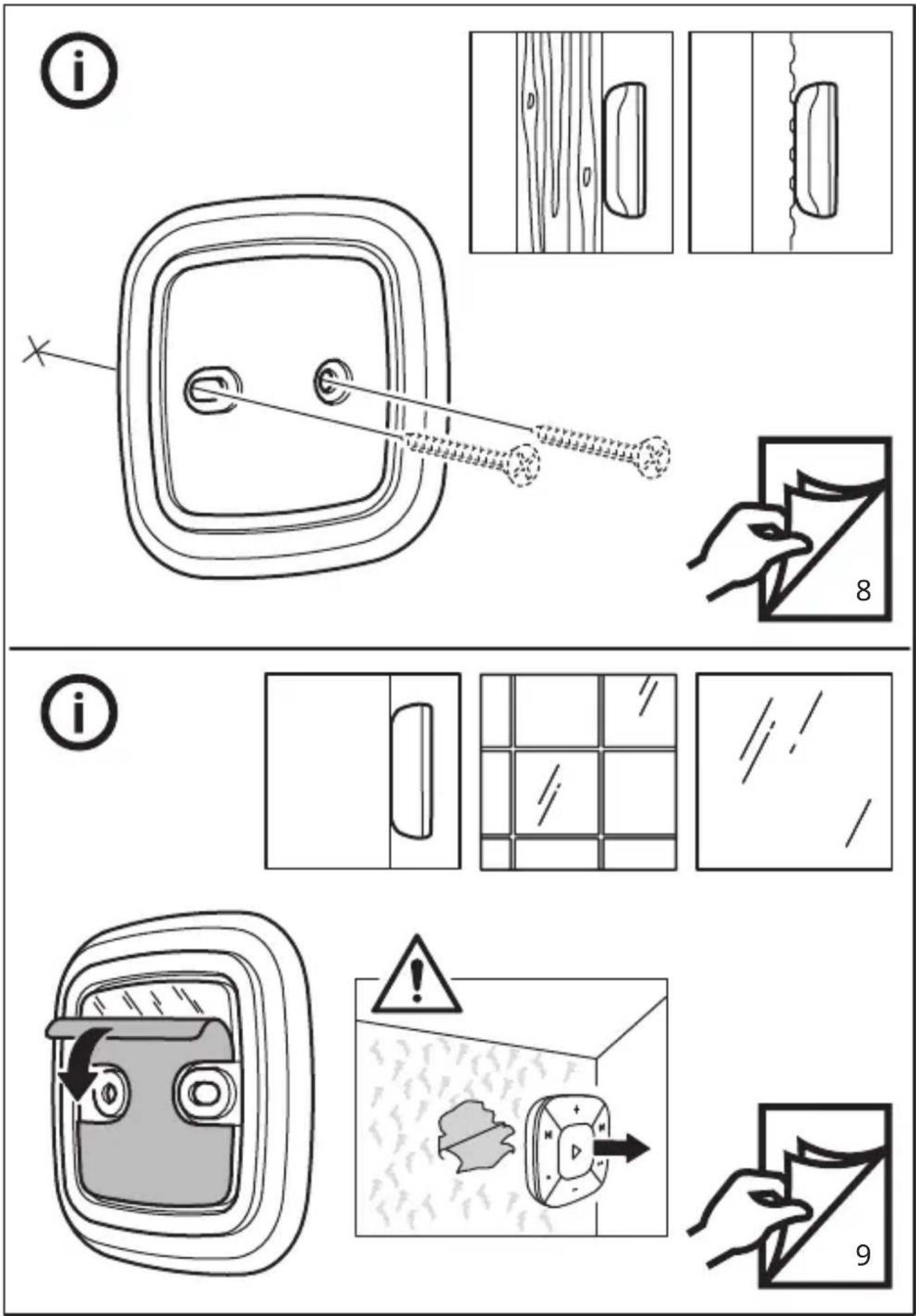 8

9