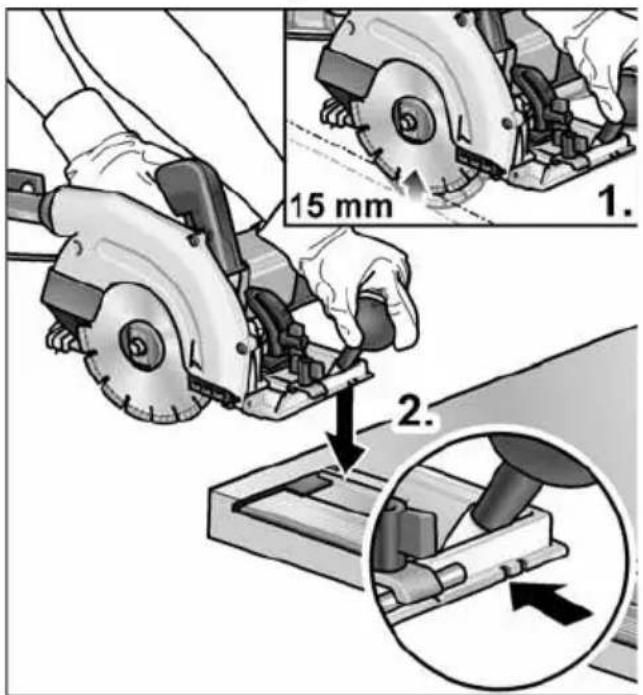 15 mm
1.
2.