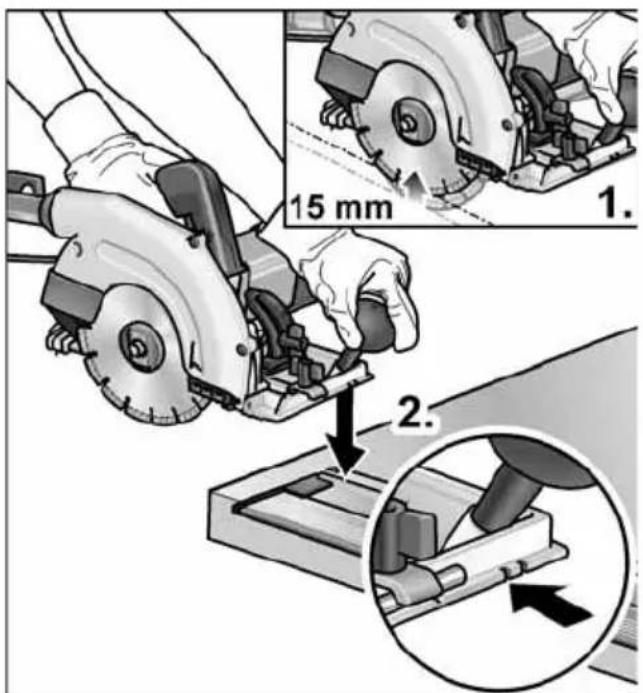 15 mm

1.

2.