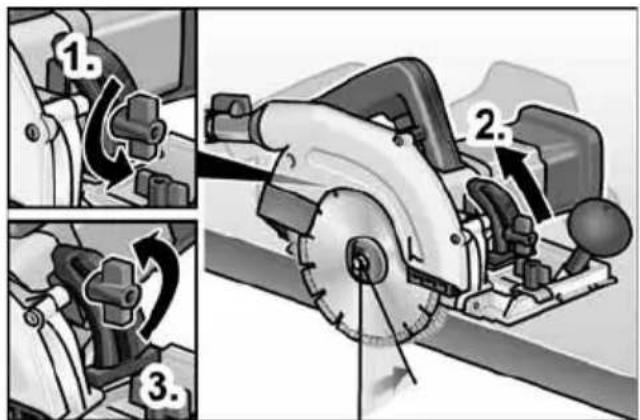 1.

2.

3.