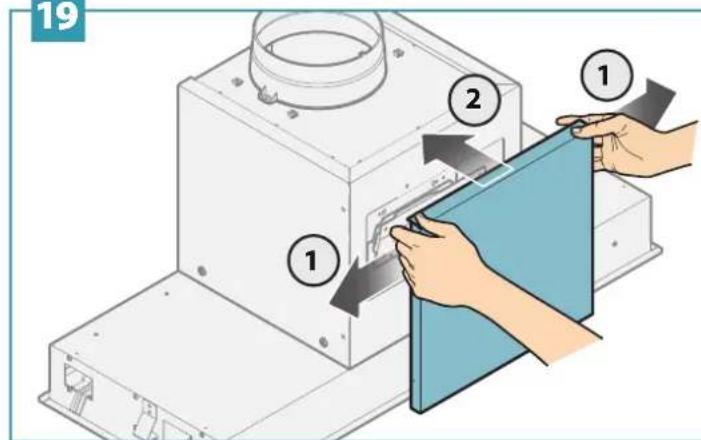 19

1

2

1