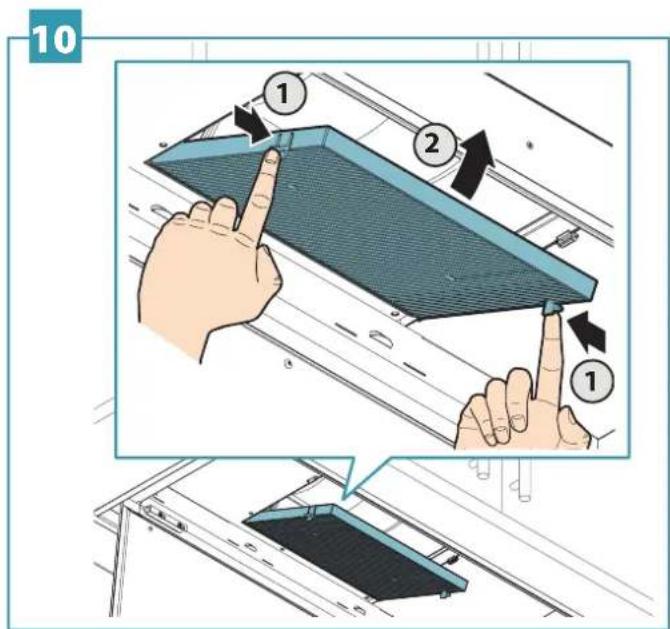 10

1

2

1