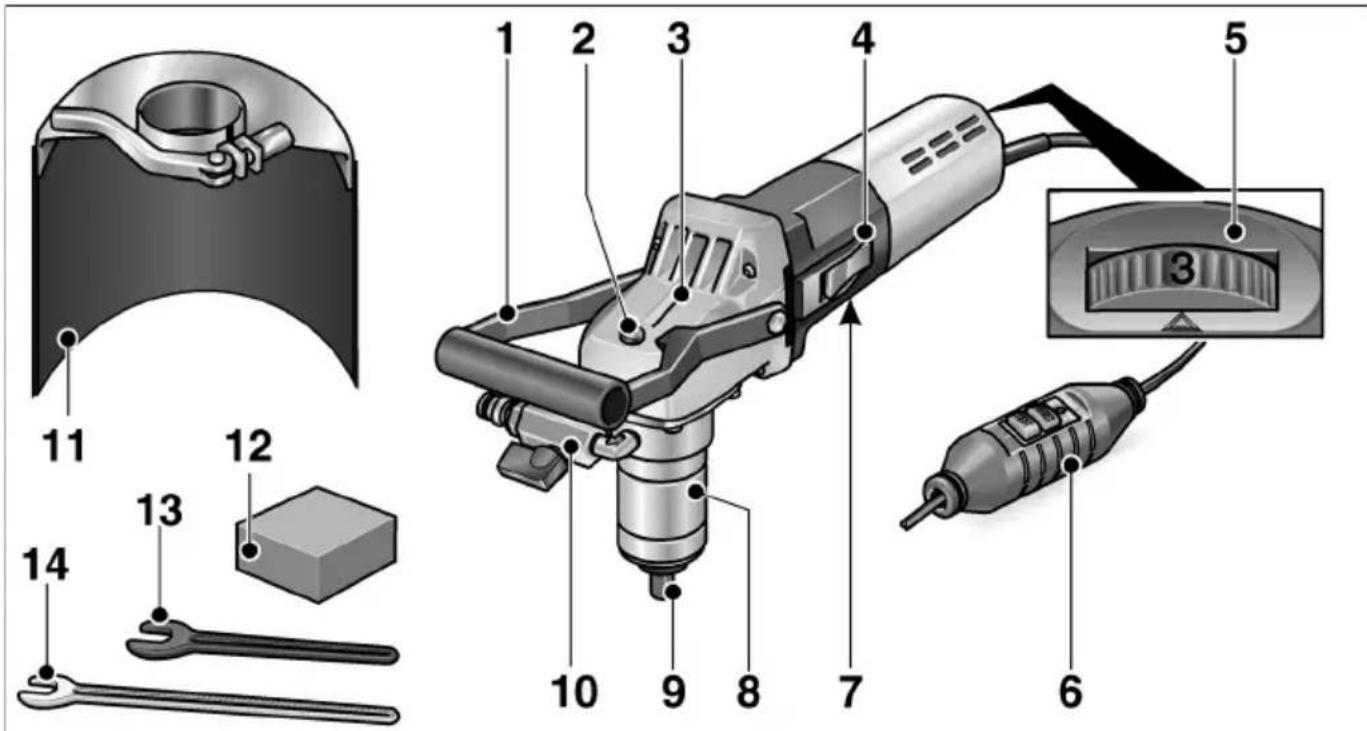 1 2 3 4 5

3

11

12

13

14

10 9 8 7 6