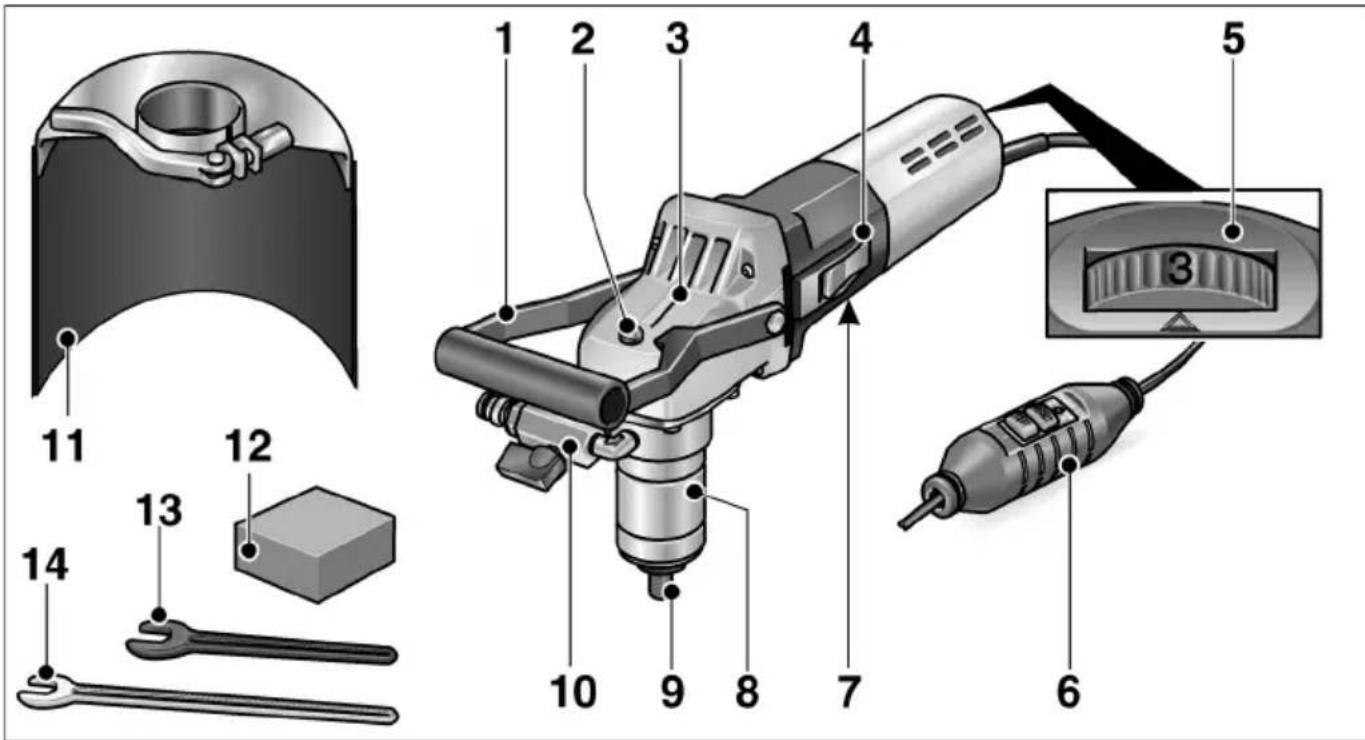 1 2 3 4 5

3

11 12 13 14

10 9 8 7 6