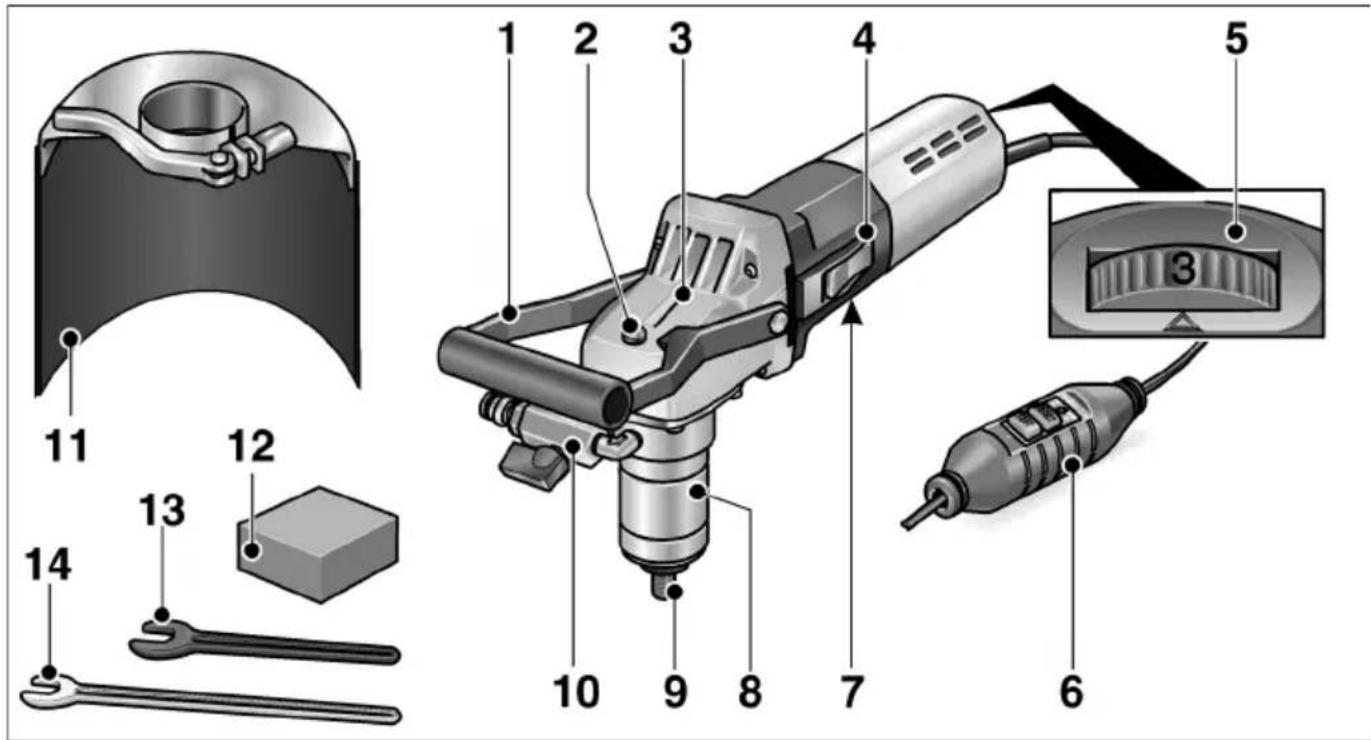 1
2
3
4
5
3
11
12
13
14
10
9
8
7
6