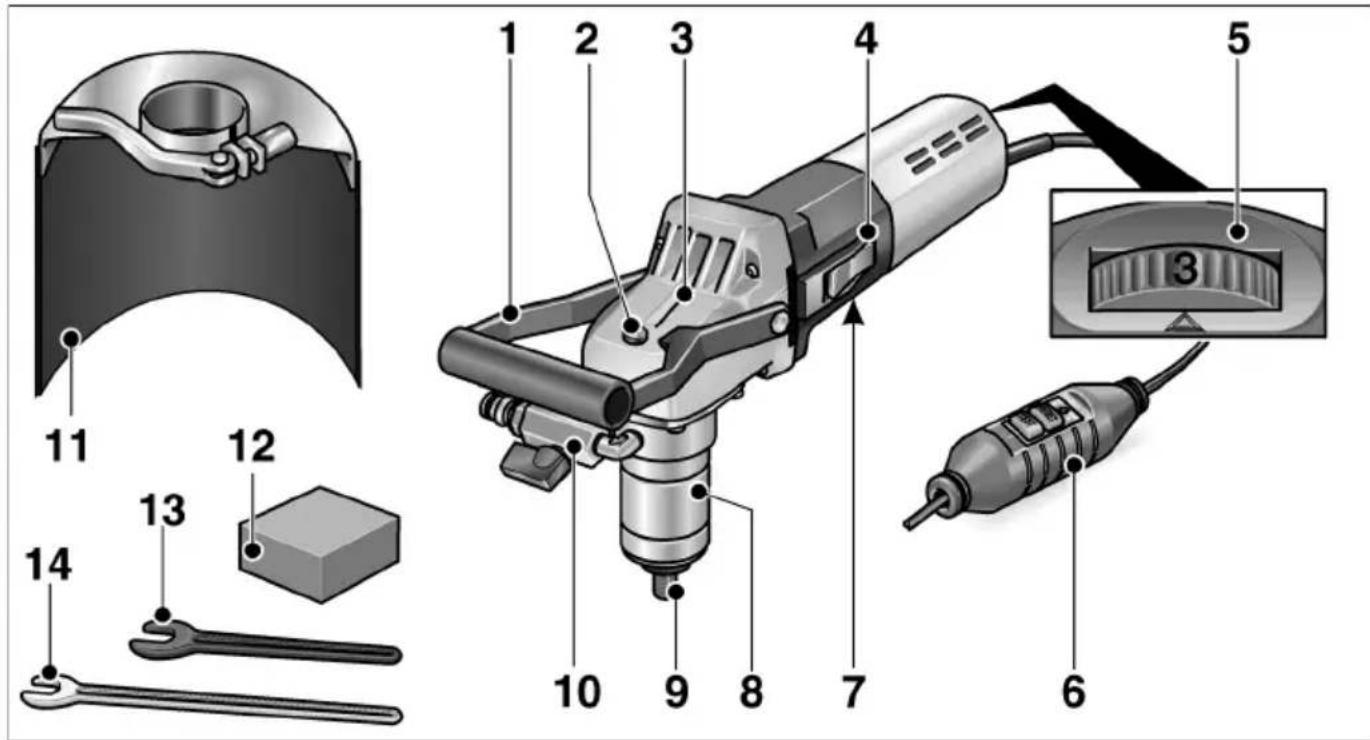 1
2
3
4
5
3
11
12
13
14
10
9
8
7
6