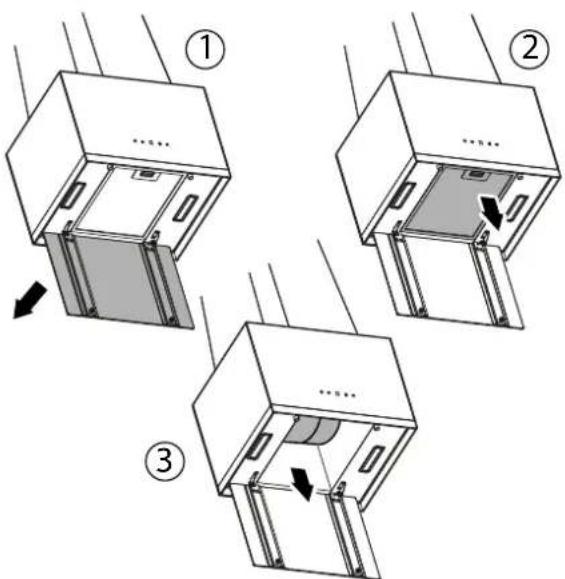 ①
②
③