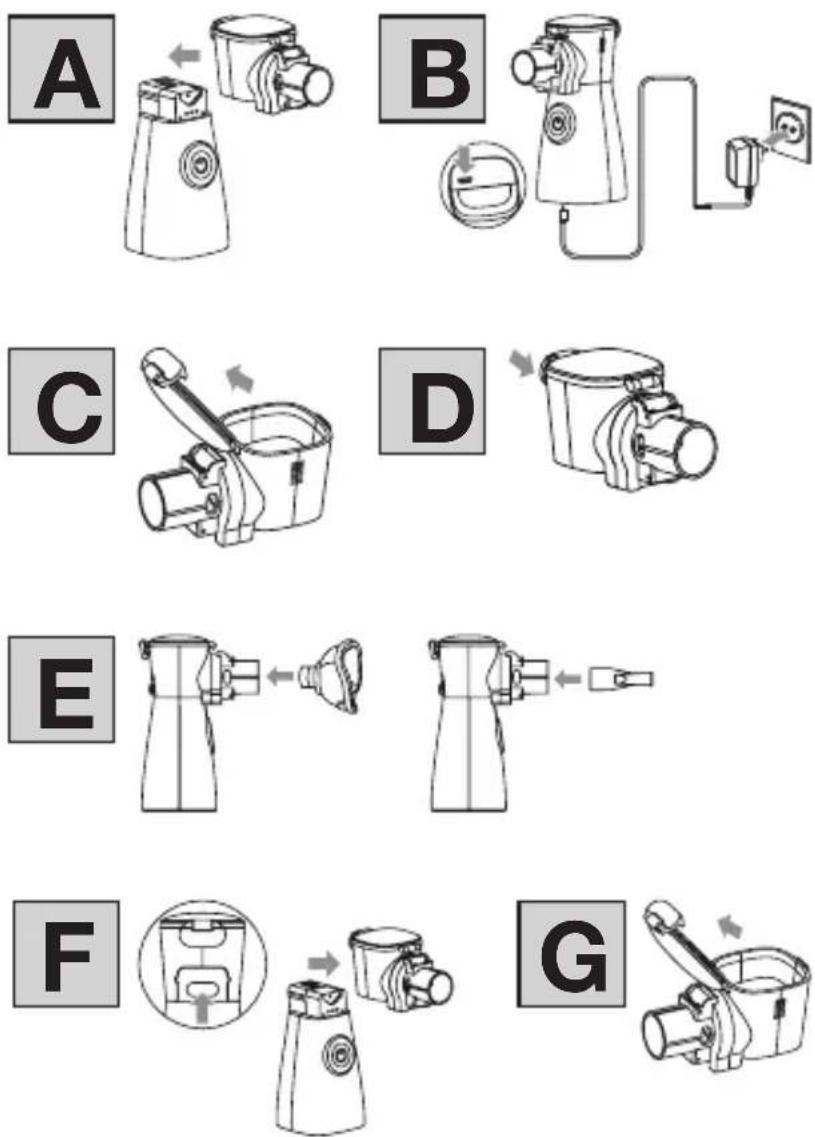 A
B
C
D
E
F
G