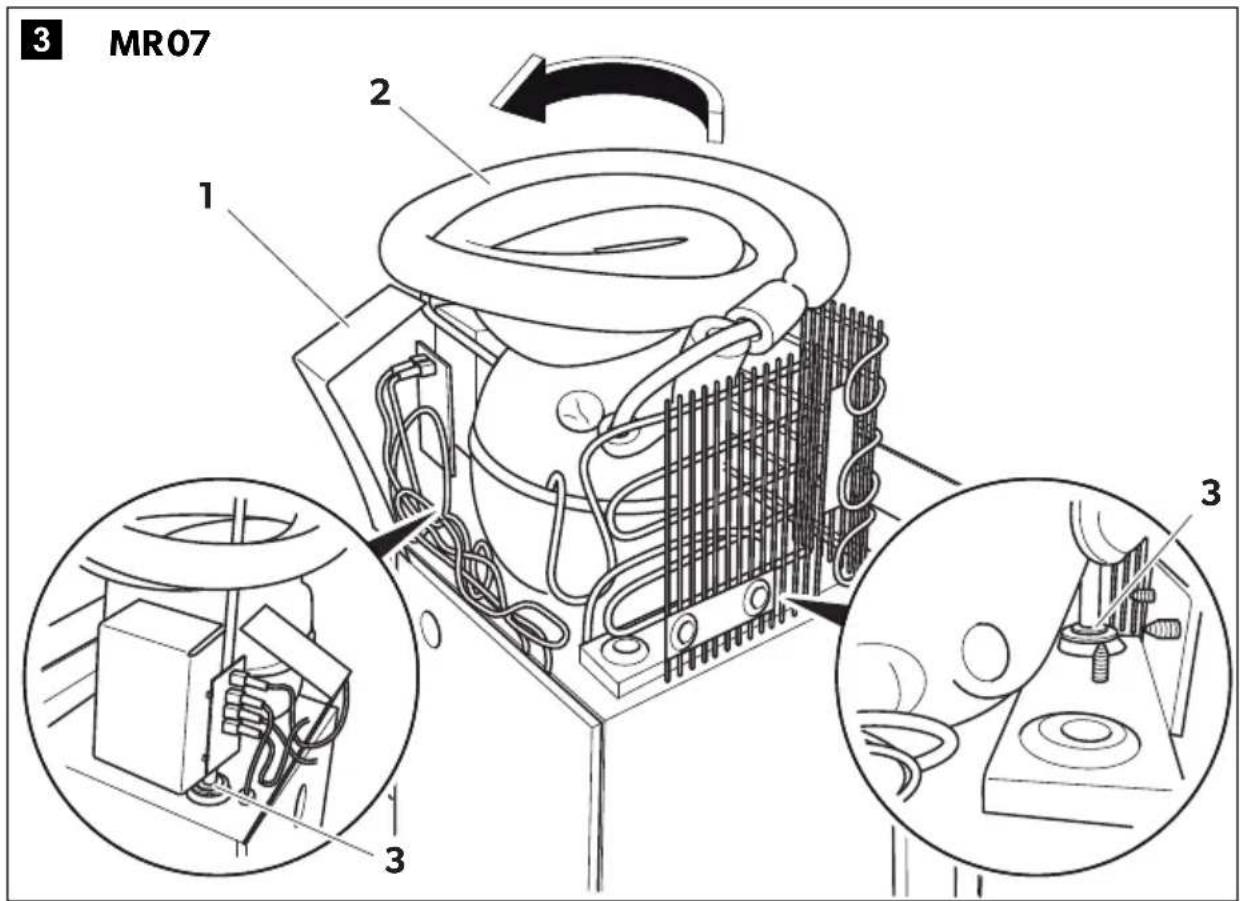 3 MR07

2

1

3

3