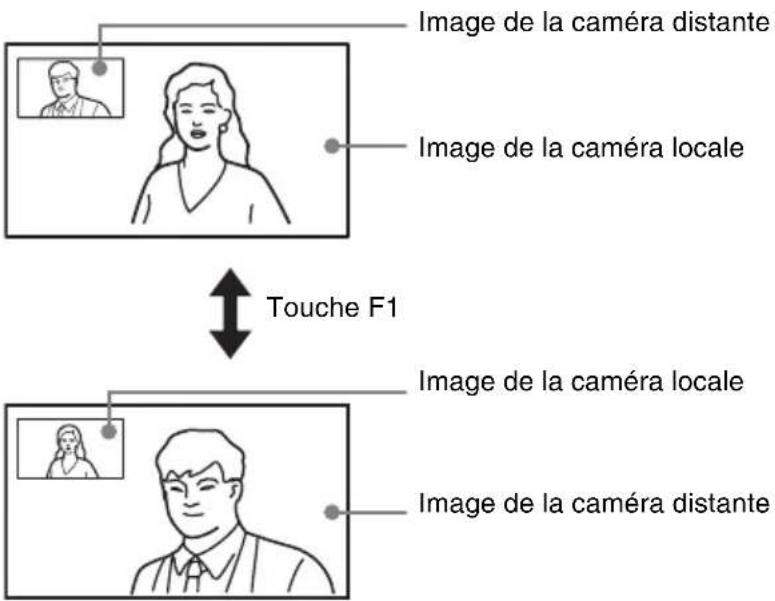 Image de la caméra distante

Image de la caméra locale

Touche F1

Image de la caméra locale

Image de la caméra distante