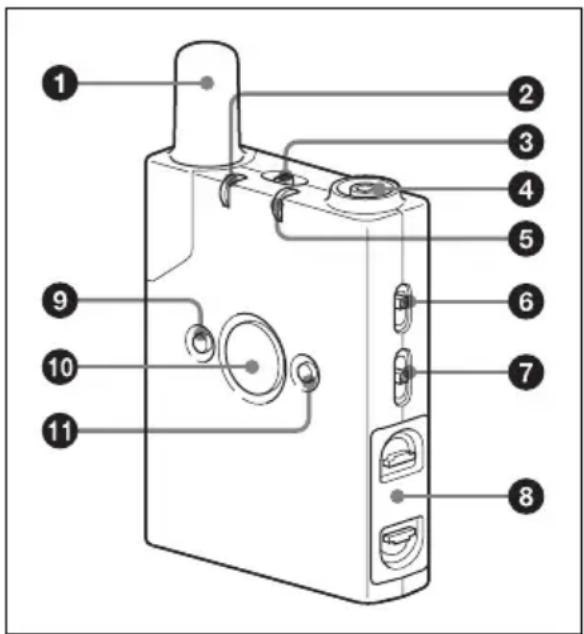 1
2
3
4
5
6
7
8
9
10
11