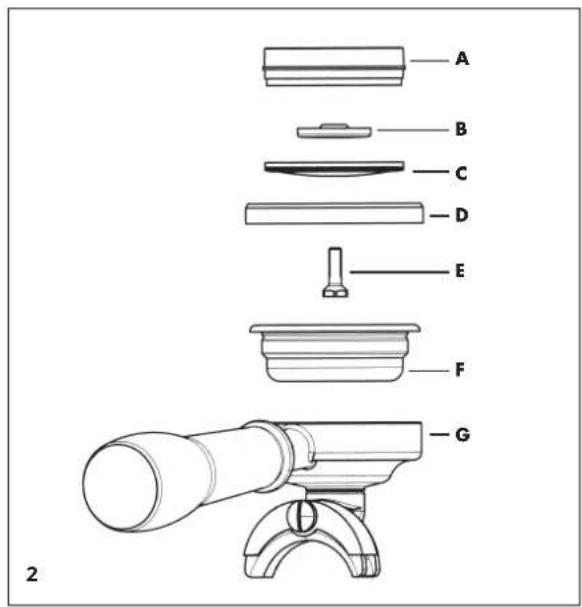 A
B
C
D
E
F
G
2