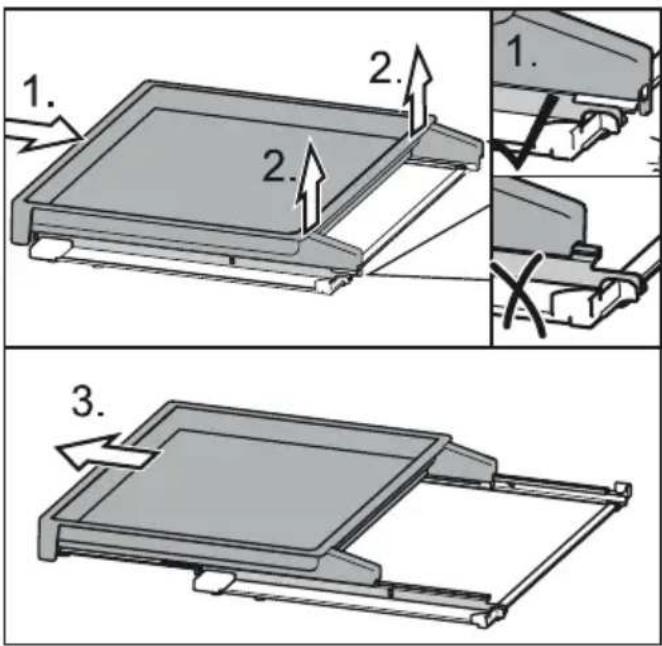 1.
2.
2.
1.
3.