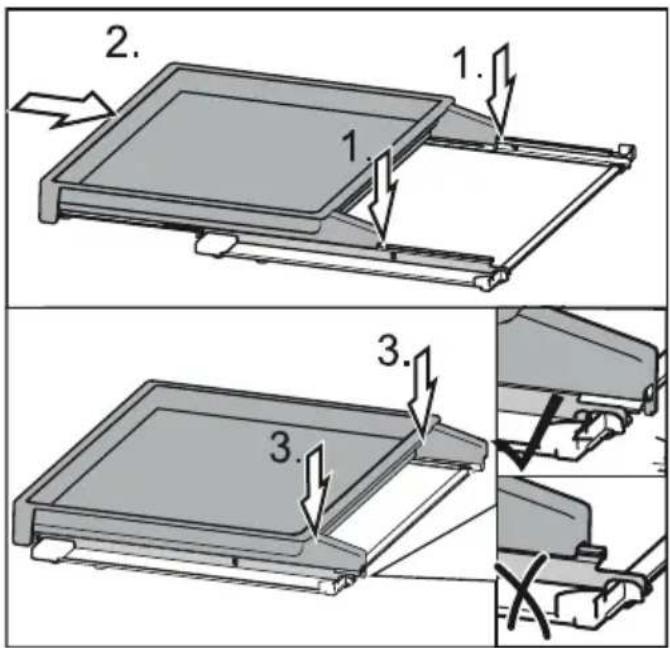 2.

1.

1.

3.

3.