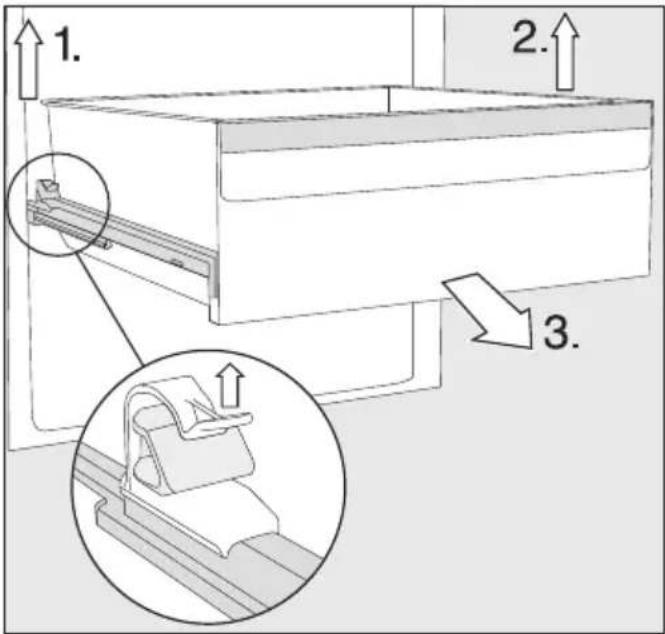 1.
2.
3.