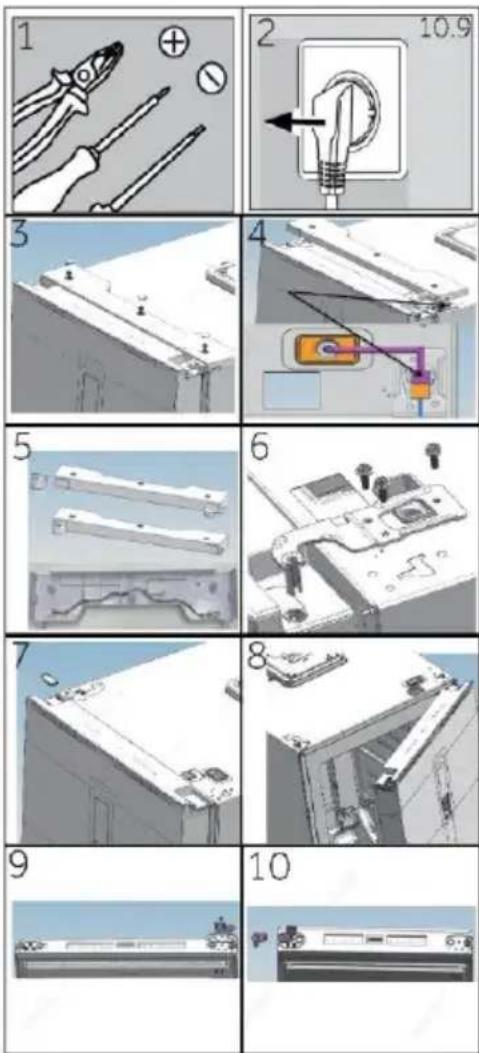 1

2 10.9

3

4

5

6

7

8

9

10